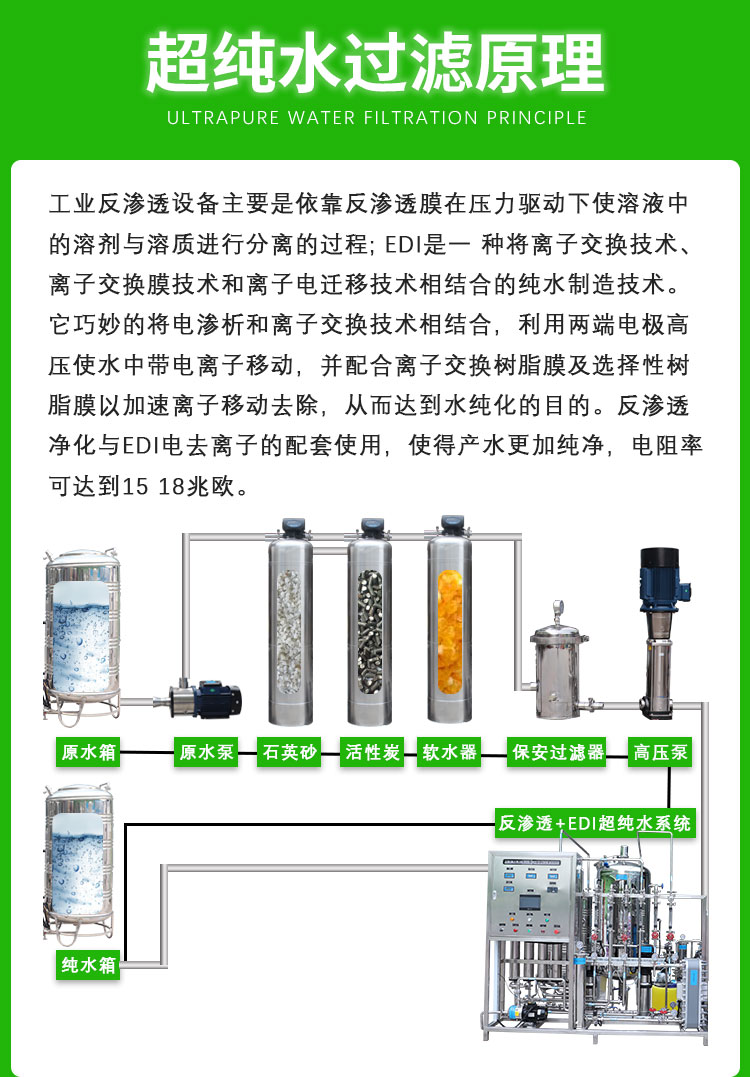 超纯水过滤原理

ULTRAPURE WATER FILTRATION PRINCIPLE

工业反渗透设备主要是依靠反渗透膜在压力驱动下使溶液中的溶剂与溶质进行分离的过程; EDI是一 种将离子交换技术、离子交换膜技术和离子电迁移技术相结合的纯水制造技术。它巧妙的将电渗析和离子交换技术相结合，利用两端电极高压使水中带电离子移动，并配合离子交换树脂膜及选择性树脂膜以加速离子移动去除，从而达到水纯化的目的。反渗透净化与EDI电去离子的配套使用，使得产水更加纯净，电阻率可达到15 18兆欧。

原水箱

原水泵

石英砂

活性炭

软水器

保安过滤器

高压泵

反渗透+EDI超纯水系统

纯水箱